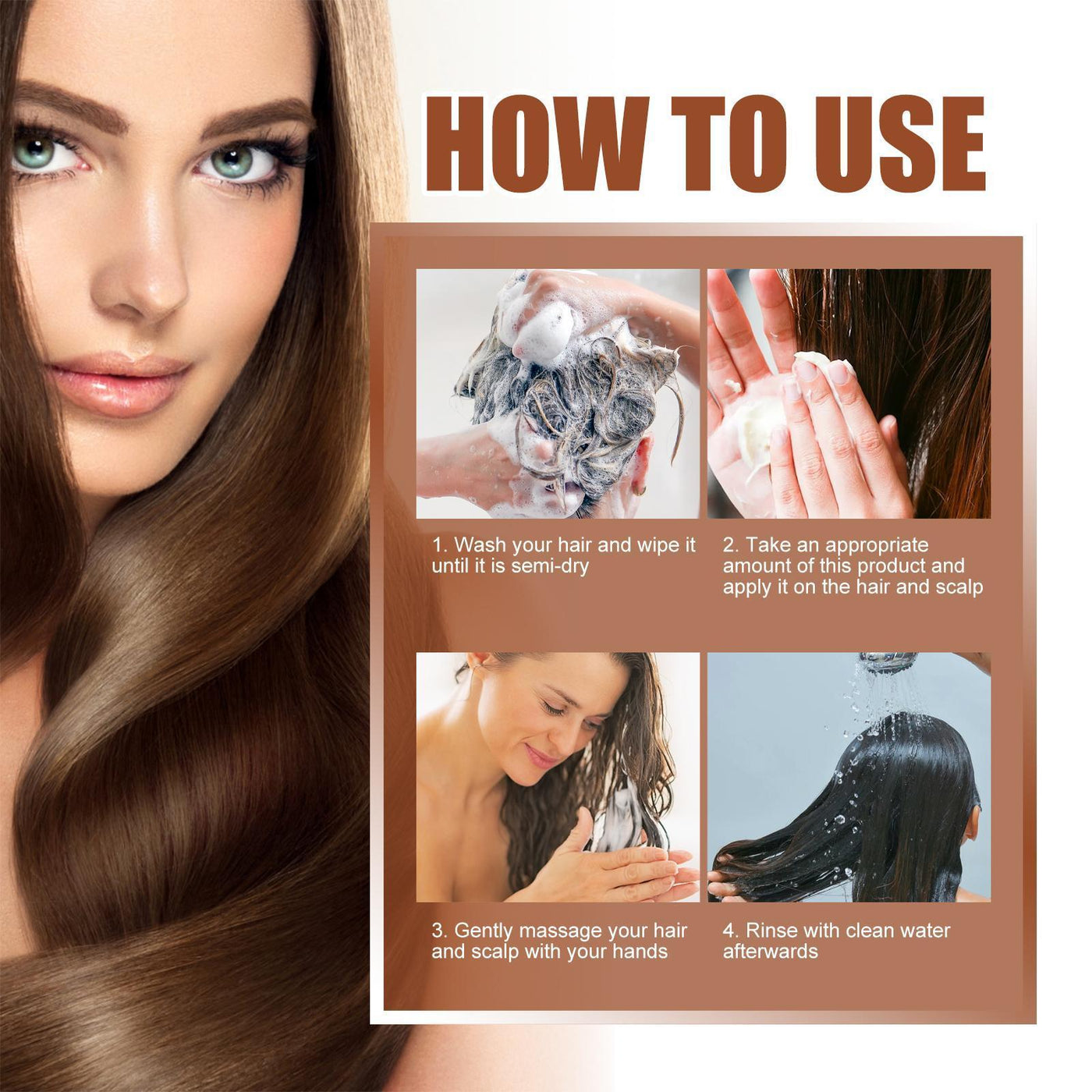 HOW TO USE

1. Wash your hair and wipe it until it is semi-dry

2. Take an appropriate amount of this product and apply it on the hair and scalp

3. Gently massage your hair and scalp with your hands

4. Rinse with clean water afterwards